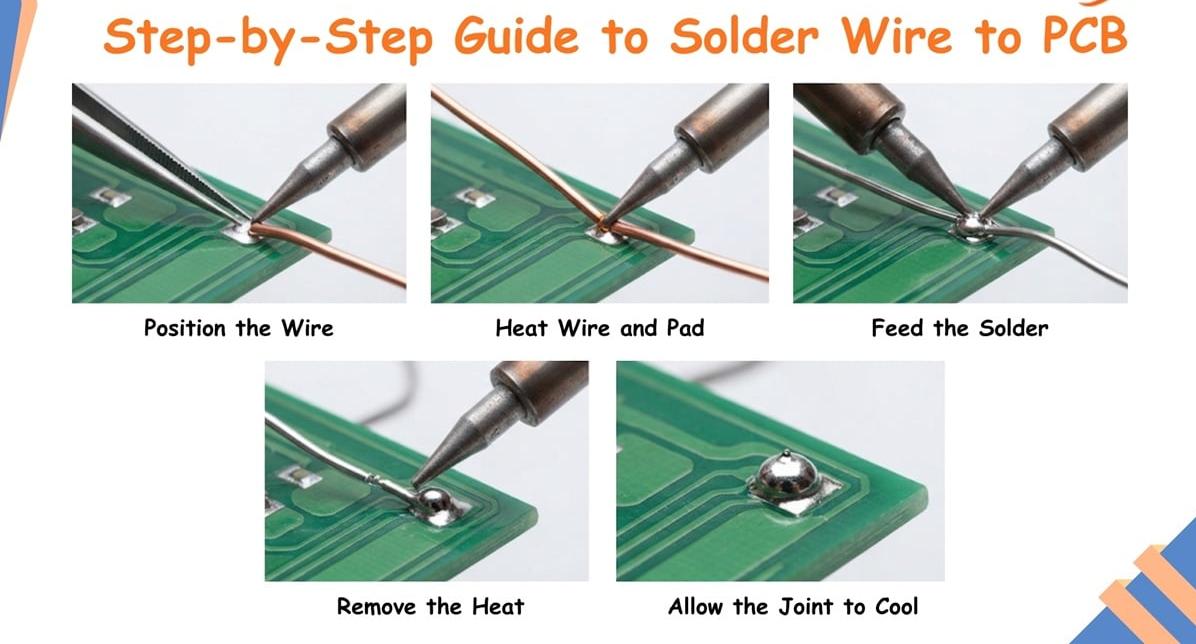 Step-by-Step Guide to Solder Wire to PCB

Position the Wire

Heat Wire and Pad

Feed the Solder

Remove the Heat

Allow the Joint to Cool